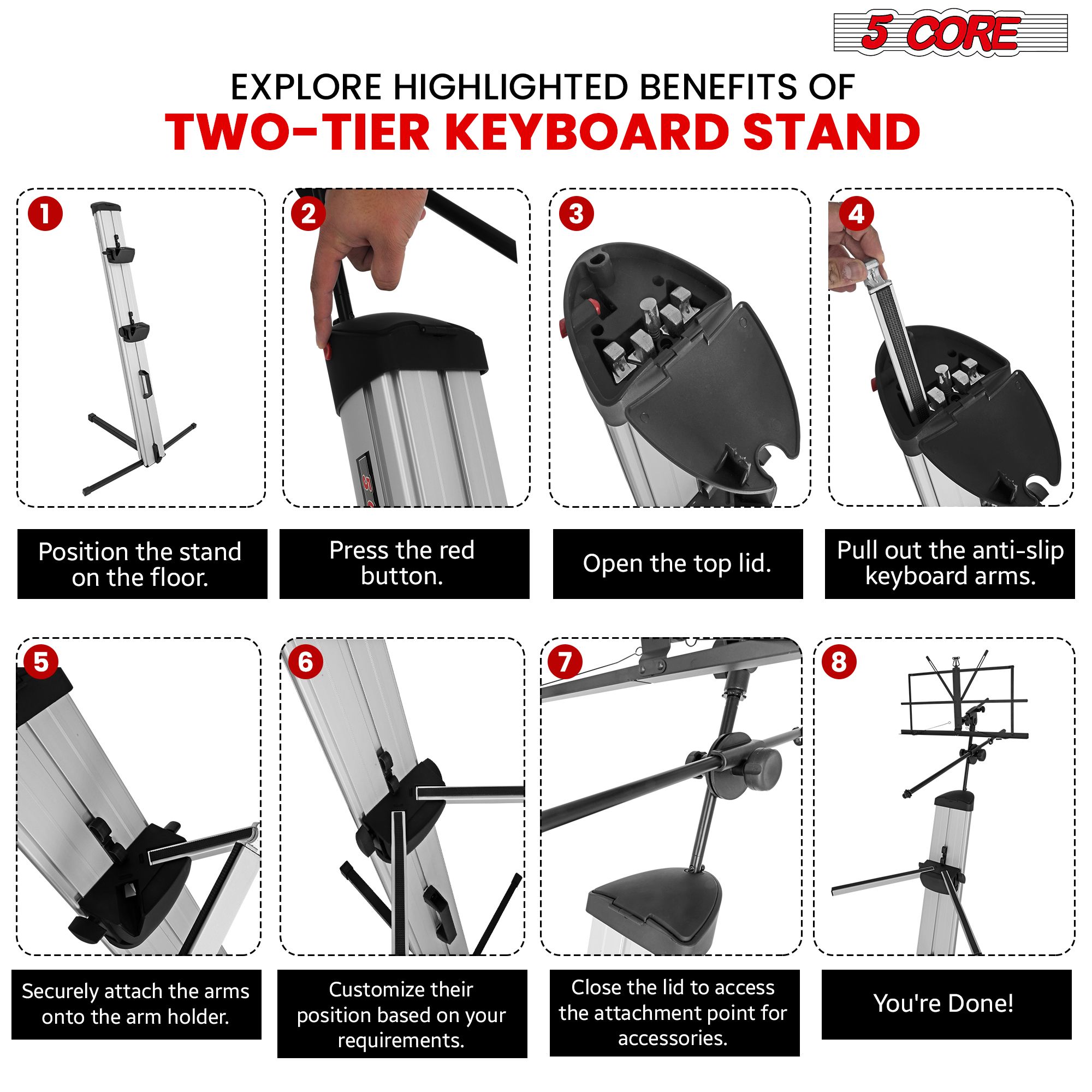 5 CORE

EXPLORE HIGHLIGHTED BENEFITS OF
TWO-TIER KEYBOARD STAND

1
Position the stand on the floor.

2
Press the red button.

3
Open the top lid.

4
Pull out the anti-slip keyboard arms.

5
Securely attach the arms onto the arm holder.

6
Customize their position based on your requirements.

7
Close the lid to access the attachment point for accessories.

8
You're Done!